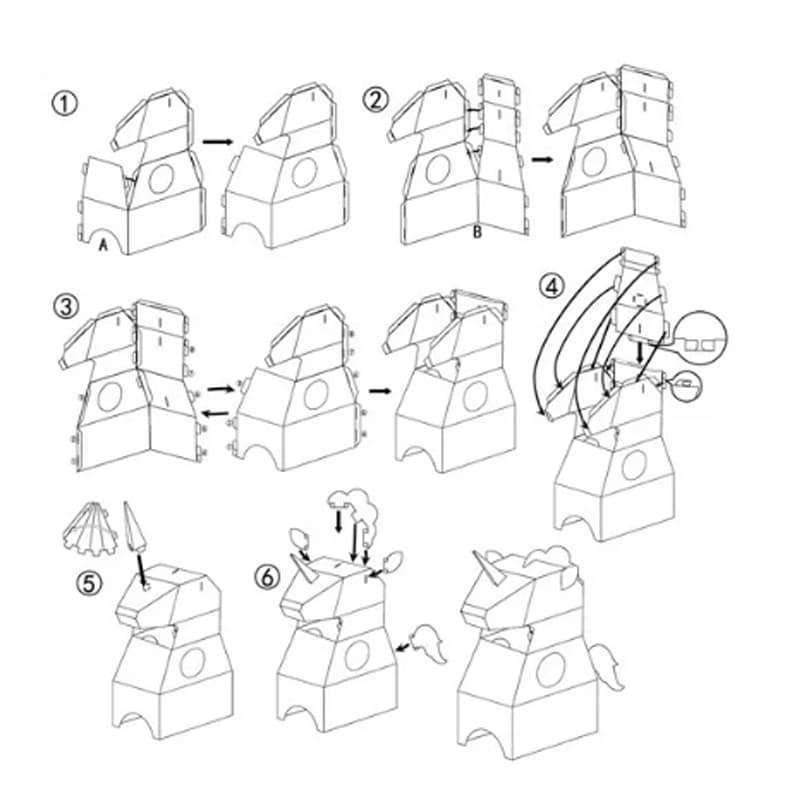 ①
A
②
B
③
④
⑤
⑥